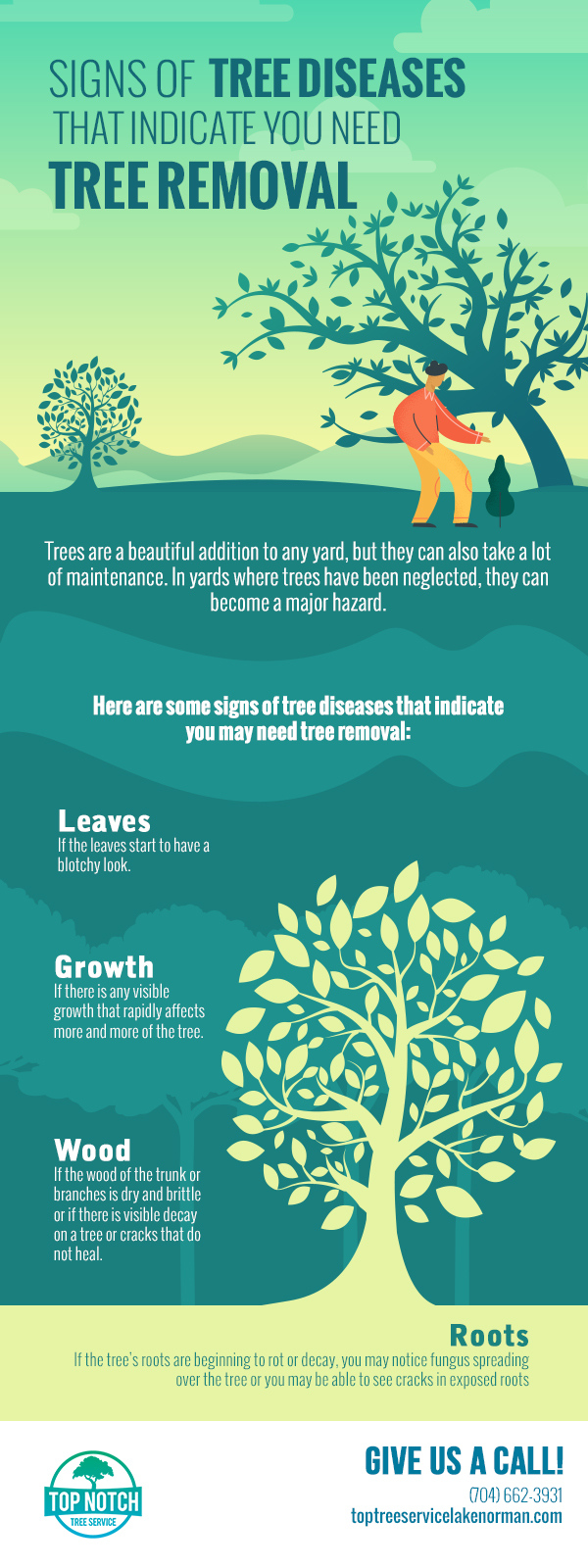 SIGNS OF TREE DISEASES THAT INDICATE YOU NEED TREE REMOVAL

Trees are a beautiful addition to any yard, but they can also take a lot of maintenance. In yards where trees have been neglected, they can become a major hazard.

Here are some signs of tree diseases that indicate you may need tree removal:

Leaves
If the leaves start to have a blotchy look.

Growth
If there is any visible growth that rapidly affects more and more of the tree.

Wood
If the wood of the trunk or branches is dry and brittle or if there is visible decay on a tree or cracks that do not heal.

Roots
If the tree's roots are beginning to rot or decay, you may notice fungus spreading over the tree or you may be able to see cracks in exposed roots

TOP NOTCH
TREE SERVICE

GIVE US A CALL!
(704) 662-3931
toptreeservicelakenorman.com